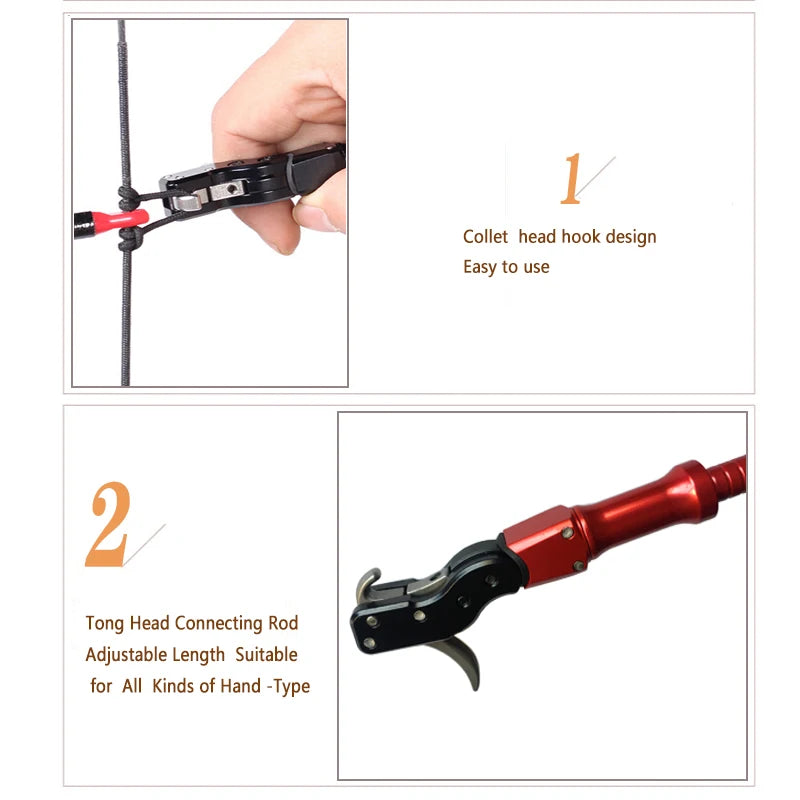 1

Collet head hook design
Easy to use

2

Tong Head Connecting Rod
Adjustable Length Suitable
for All Kinds of Hand -Type