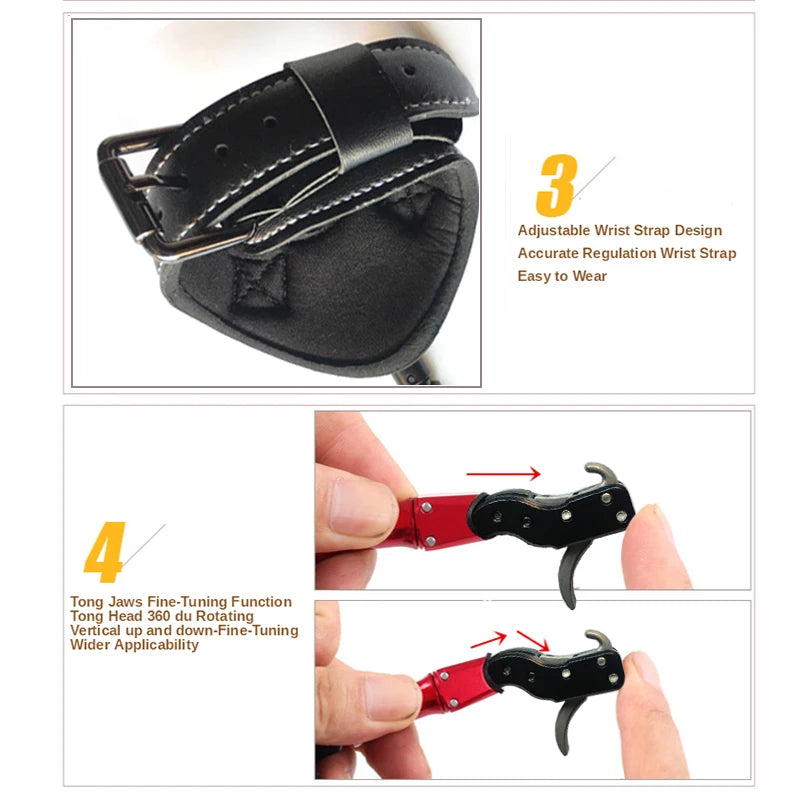 3

Adjustable Wrist Strap Design
Accurate Regulation Wrist Strap
Easy to Wear

4

Tong Jaws Fine-Tuning Function
Tong Head 360 du Rotating
Vertical up and down-Fine-Tuning
Wider Applicability