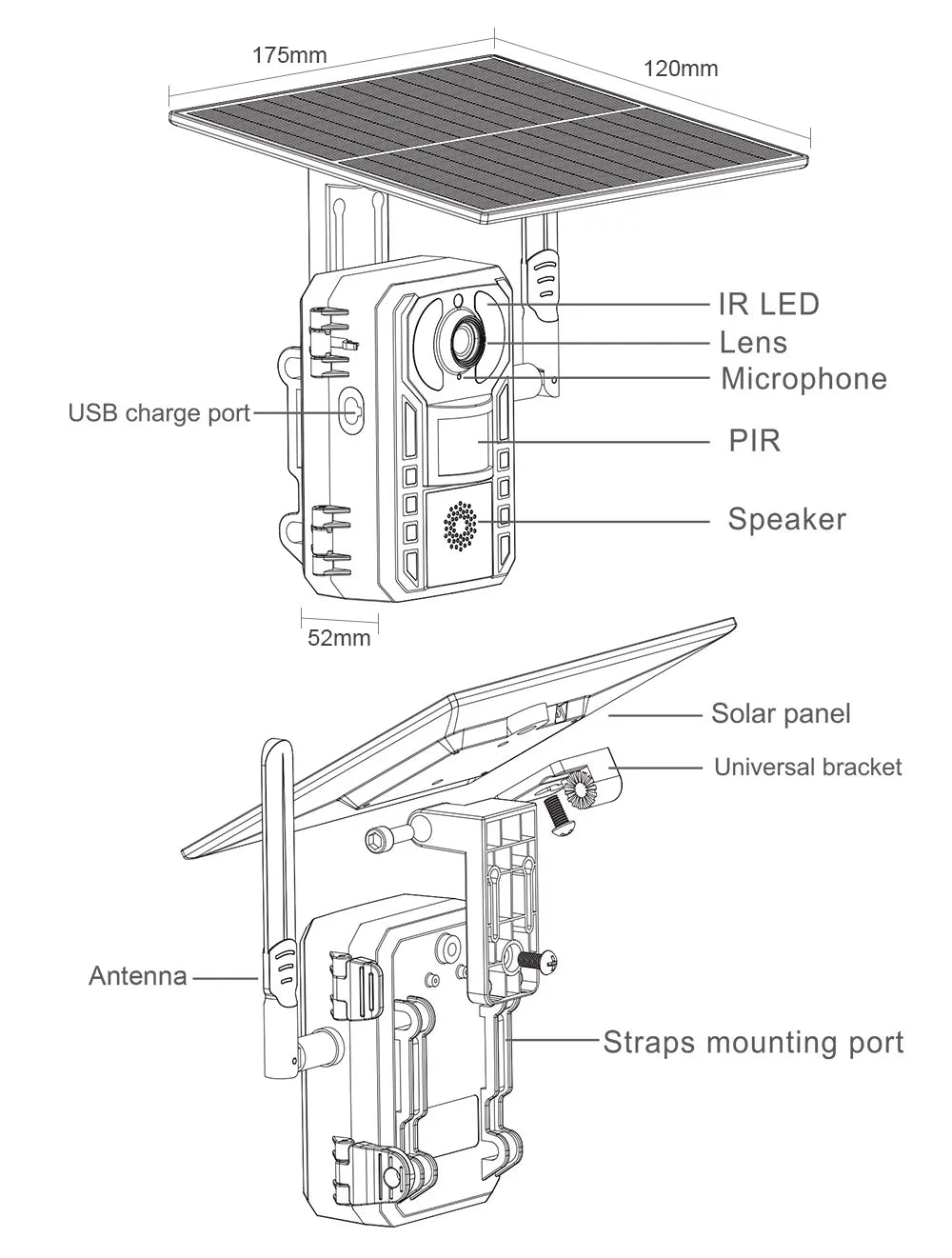 175mm
120mm
IR LED
Lens
Microphone
USB charge port
PIR
Speaker
52mm
Solar panel
Universal bracket
Antenna
Straps mounting port